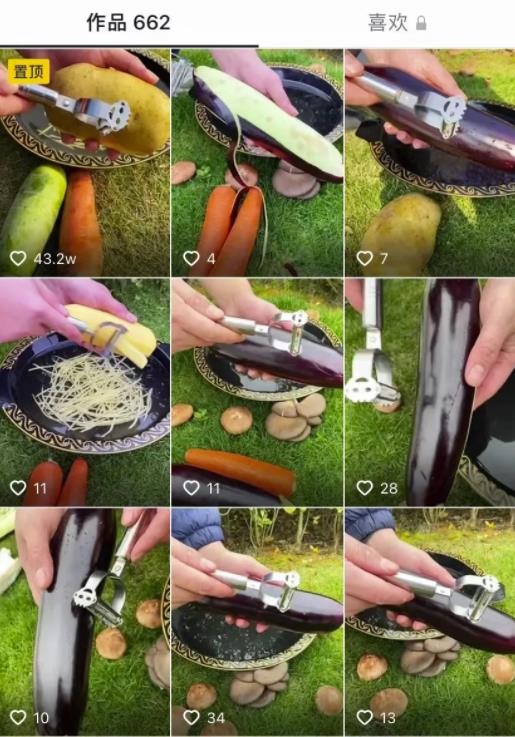 作品 662

喜欢

置顶

43.2w

4

7

11

11

28

10

34

13